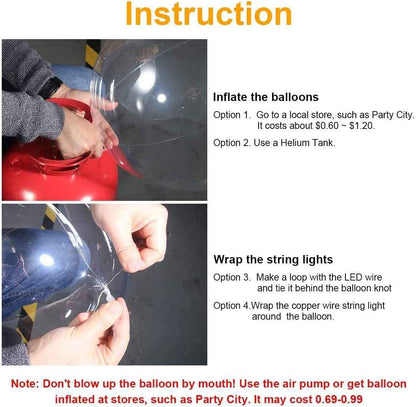 Instruction

Inflate the balloons

Option 1. Go to a local store, such as Party City. It costs about \$0.60 ~ \$1.20.

Option 2. Use a Helium Tank.

Wrap the string lights

Option 3. Make a loop with the LED wire and tie it behind the balloon knot

Option 4.Wrap the copper wire string light around the balloon.

Note: Don't blow up the balloon by mouth! Use the air pump or get balloon inflated at stores, such as Party City. It may cost 0.69-0.99